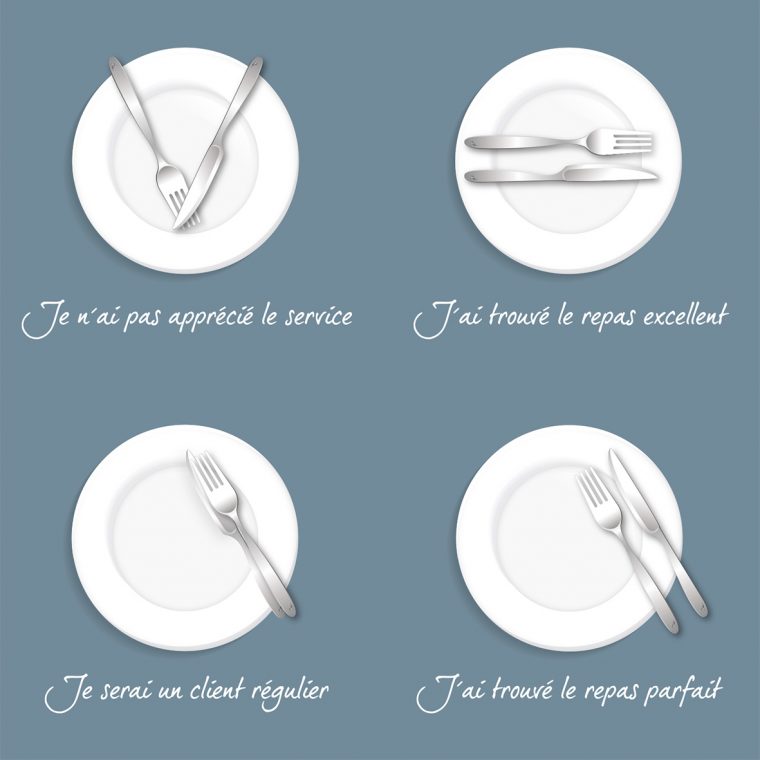 Je n'ai pas apprécié le service

J'ai trouvé le repas excellent

Je serai un client régulier

J'ai trouvé le repas parfait